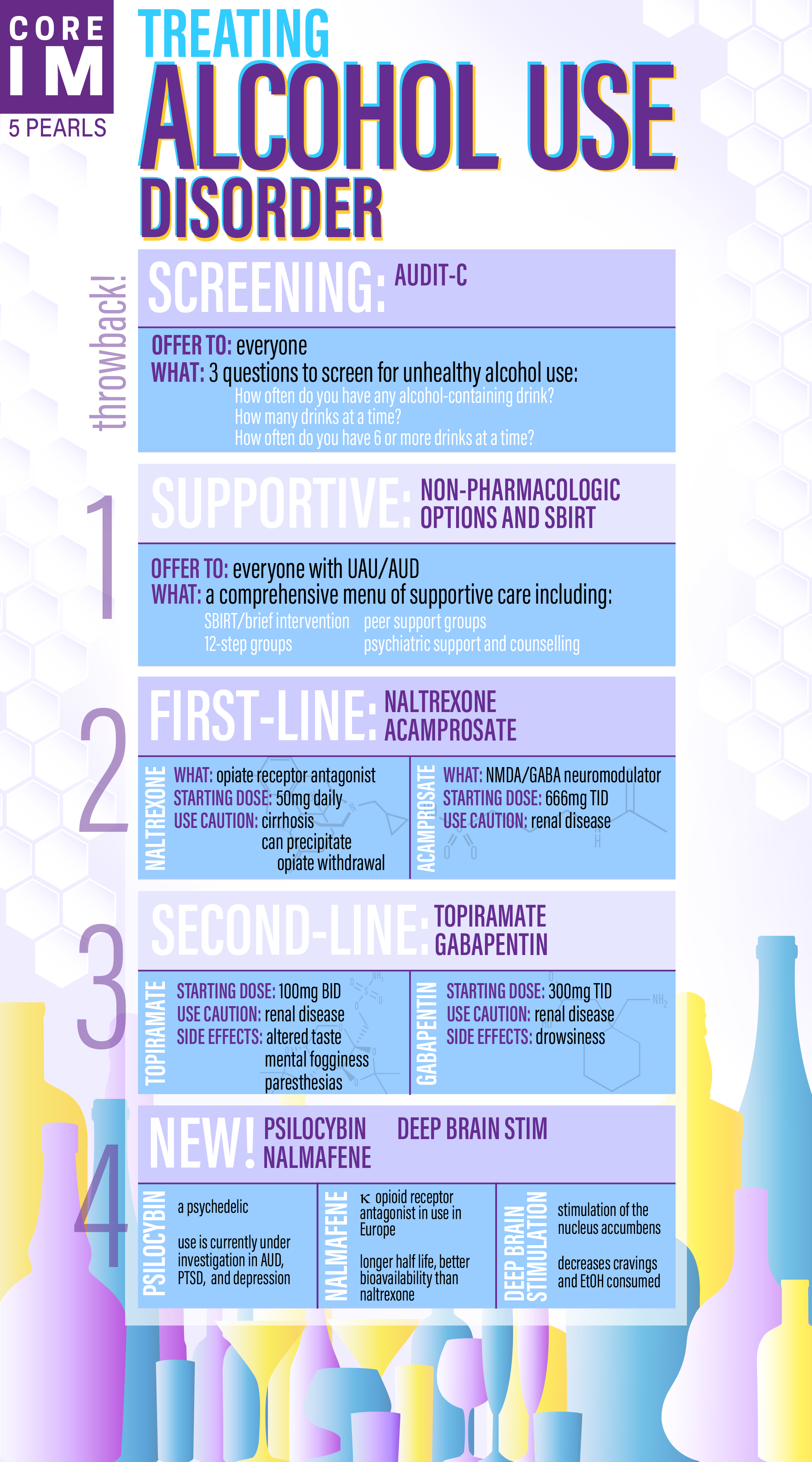 CORE IM
5 PEARLS

TREATING
ALCOHOL USE
DISORDER

throwback!

SCREENING: AUDIT-C

OFFER TO: everyone
WHAT: 3 questions to screen for unhealthy alcohol use:
How often do you have any alcohol-containing drink?
How many drinks at a time?
How often do you have 6 or more drinks at a time?

1

SUPPORTIVE: NON-PHARMACOLOGIC OPTIONS AND SBIRT

OFFER TO: everyone with UAU/AUD
WHAT: a comprehensive menu of supportive care including:
SBIRT/brief intervention
12-step groups
peer support groups
psychiatric support and counselling

2

FIRST-LINE: NALTREXONE ACAMPROSATE

NALTREXONE
WHAT: opiate receptor antagonist
STARTING DOSE: 50mg daily
USE CAUTION: cirrhosis
can precipitate opiate withdrawal

ACAMPROSATE
WHAT: NMDA/GABA neuromodulator
STARTING DOSE: 666mg TID
USE CAUTION: renal disease

3

SECOND-LINE: TOPIRAMATE GABAPENTIN

TOPIRAMATE
STARTING DOSE: 100mg BID
USE CAUTION: renal disease
SIDE EFFECTS: altered taste
mental fogginess
paresthesias

GABAPENTIN
STARTING DOSE: 300mg TID
USE CAUTION: renal disease
SIDE EFFECTS: drowsiness

4

NEW! PSILOCYBIN NALMAFENE DEEP BRAIN STIM

PSILOCYBIN
a psychedelic
use is currently under investigation in AUD, PTSD, and depression

NALMAFENE
κ opioid receptor antagonist in use in Europe
longer half life, better bioavailability than naltrexone

DEEP BRAIN STIMULATION
stimulation of the nucleus accumbens
decreases cravings and EtOH consumed